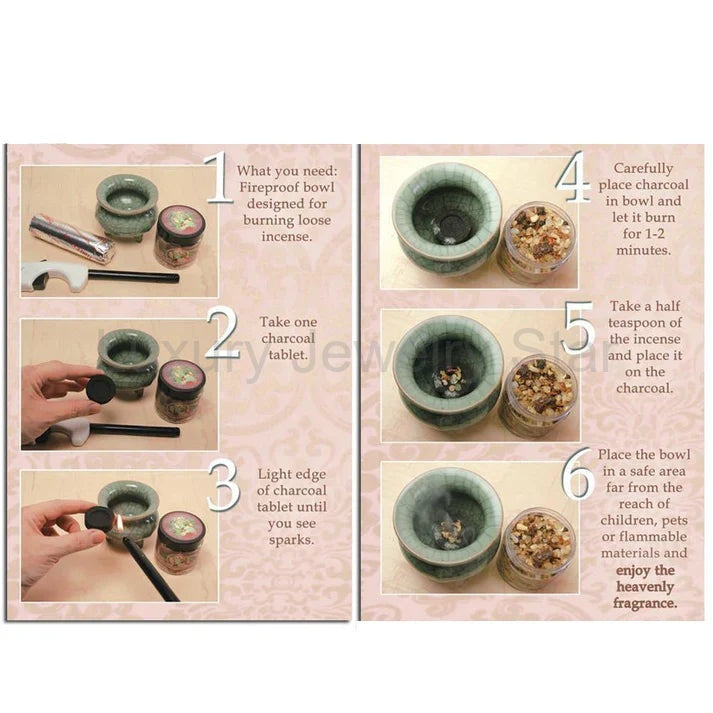 1
What you need: Fireproof bowl designed for burning loose incense.

2
Take one charcoal tablet.

3
Light edge of charcoal tablet until you see sparks.

4
Carefully place charcoal in bowl and let it burn for 1-2 minutes.

5
Take a half teaspoon of the incense and place it on the charcoal.

6
Place the bowl in a safe area far from the reach of children, pets or flammable materials and enjoy the heavenly fragrance.

Luxury Jewelry Star